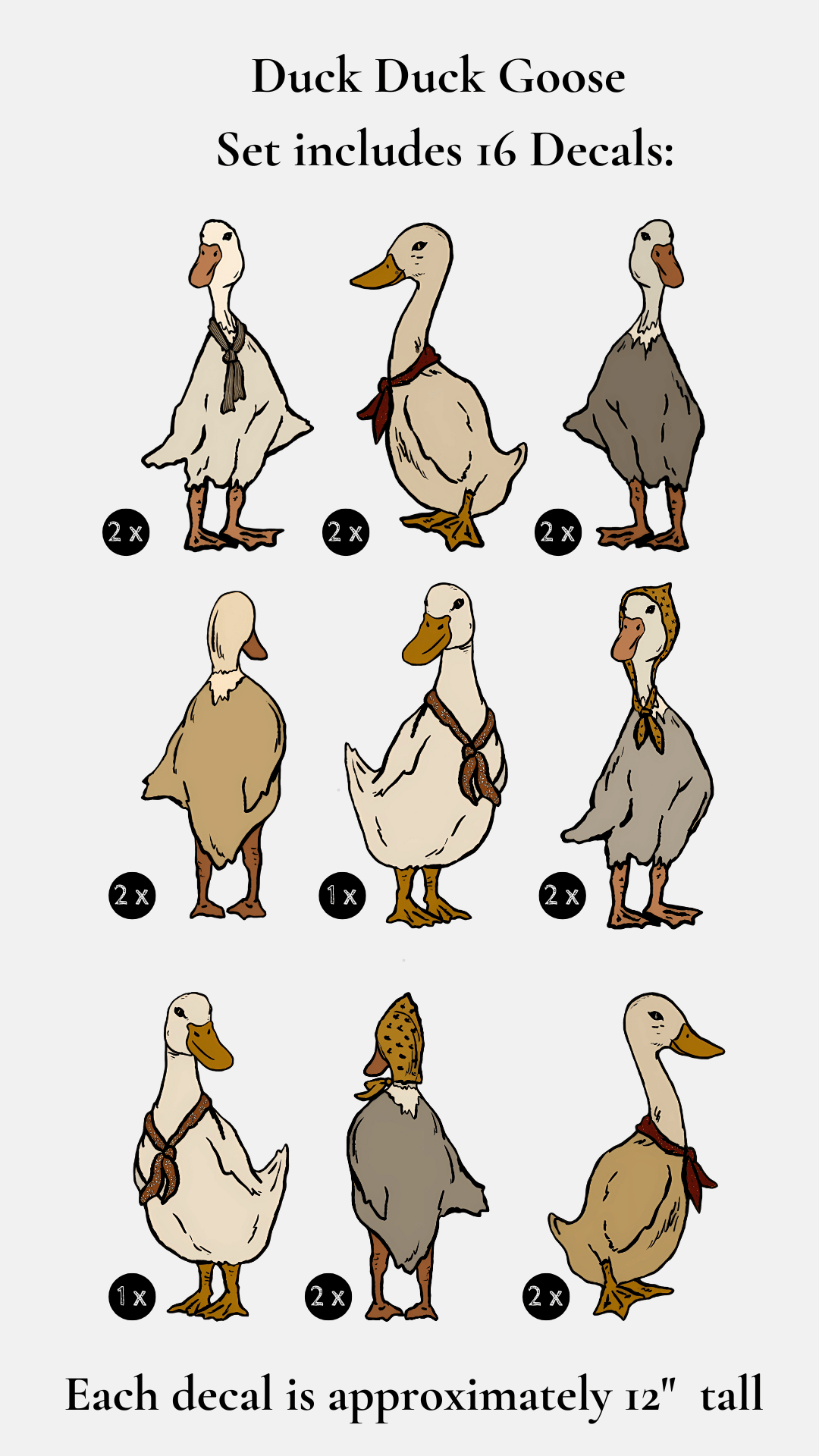 Duck Duck Goose
Set includes 16 Decals:

2 x
2 x
2 x

2 x
1 x
2 x

1 x
2 x
2 x

Each decal is approximately 12" tall