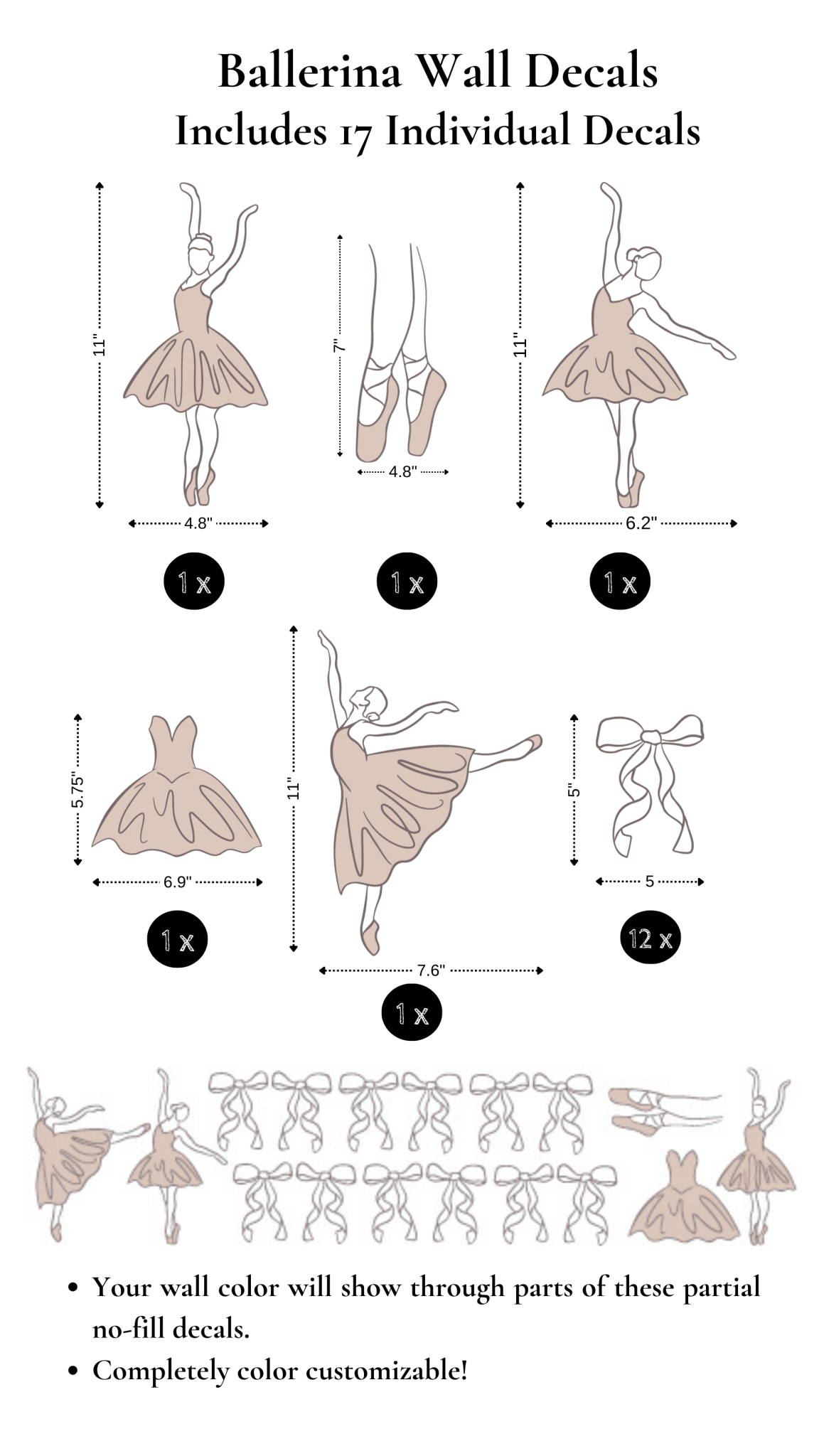 Ballerina Wall Decals
Includes 17 Individual Decals

11"
4.8"
1 x

7"
4.8"
1 x

11"
6.2"
1 x

5.75"
6.9"
1 x

11"
7.6"
1 x

5"
5
12 x

• Your wall color will show through parts of these partial no-fill decals.
• Completely color customizable!